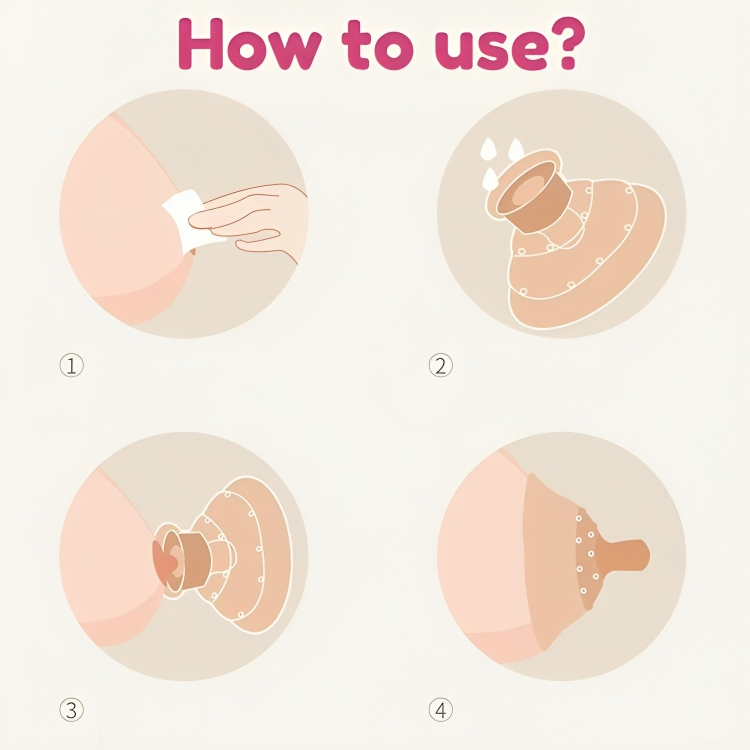 How to use?

①

②

③

④