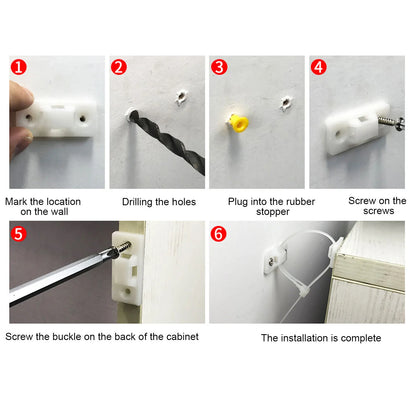 1
Mark the location on the wall

2
Drilling the holes

3
Plug into the rubber stopper

4
Screw on the screws

5
Screw the buckle on the back of the cabinet

6
The installation is complete