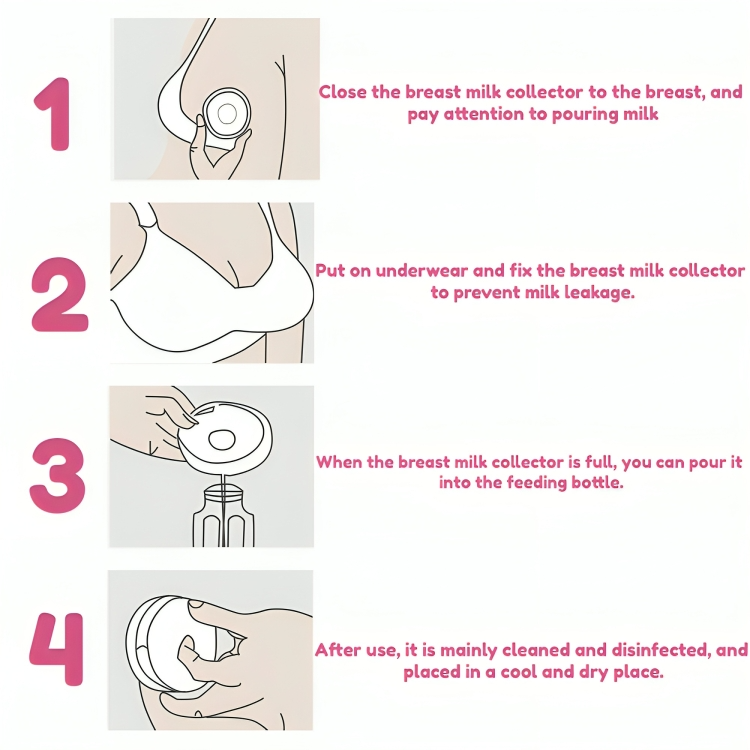 1

Close the breast milk collector to the breast, and pay attention to pouring milk

2

Put on underwear and fix the breast milk collector to prevent milk leakage.

3

When the breast milk collector is full, you can pour it into the feeding bottle.

4

After use, it is mainly cleaned and disinfected, and placed in a cool and dry place.