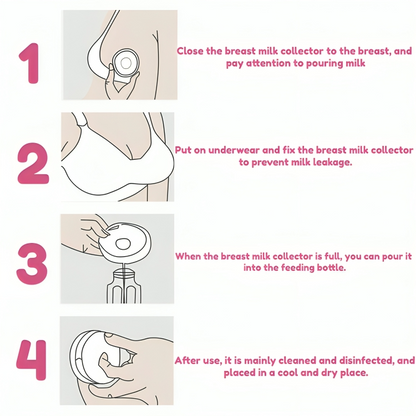 1

Close the breast milk collector to the breast, and pay attention to pouring milk

2

Put on underwear and fix the breast milk collector to prevent milk leakage.

3

When the breast milk collector is full, you can pour it into the feeding bottle.

4

After use, it is mainly cleaned and disinfected, and placed in a cool and dry place.