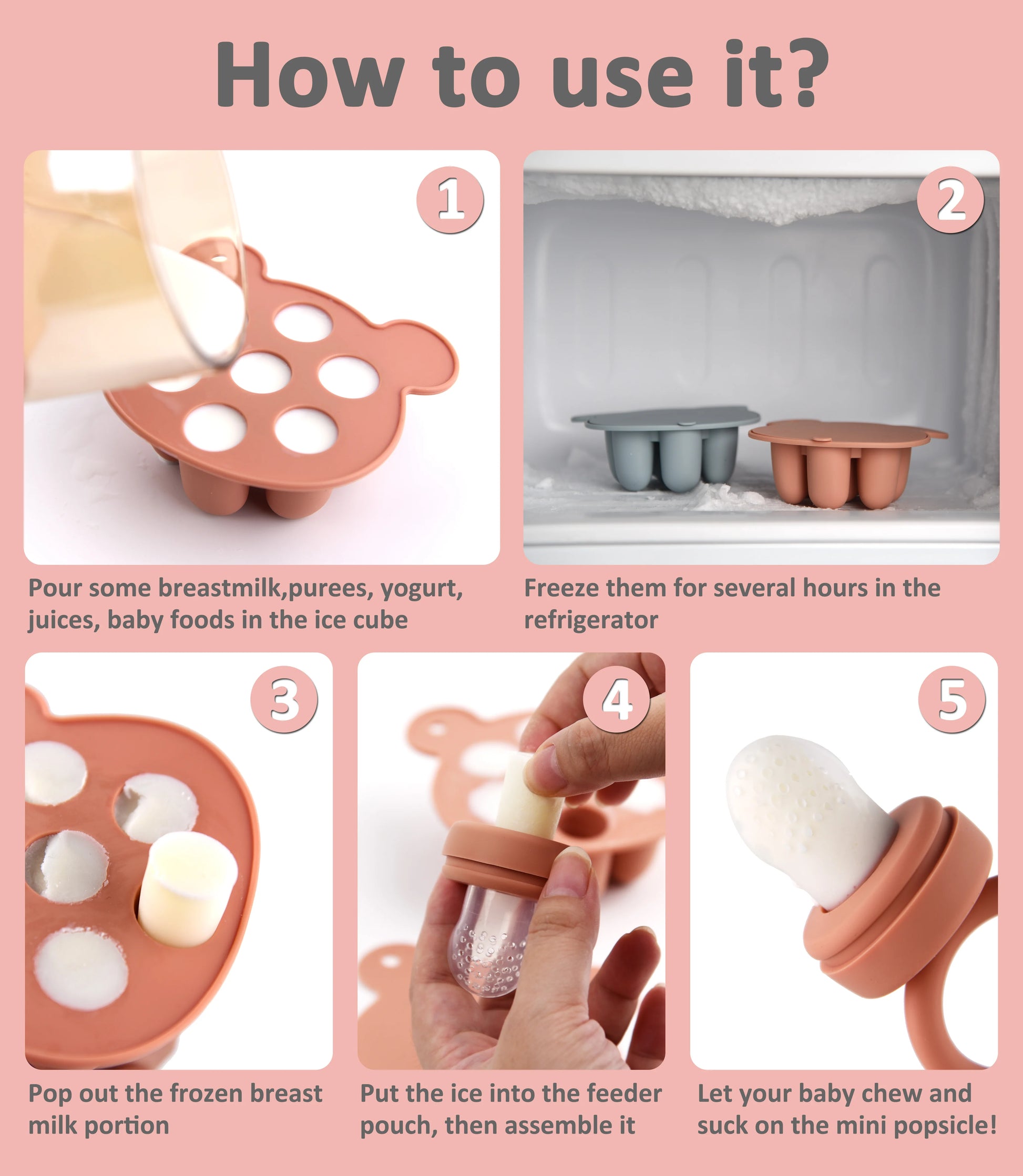 How to use it?

1

Pour some breastmilk,purees, yogurt, juices, baby foods in the ice cube

2

Freeze them for several hours in the refrigerator

3

Pop out the frozen breast milk portion

4

Put the ice into the feeder pouch, then assemble it

5

Let your baby chew and suck on the mini popsicle!