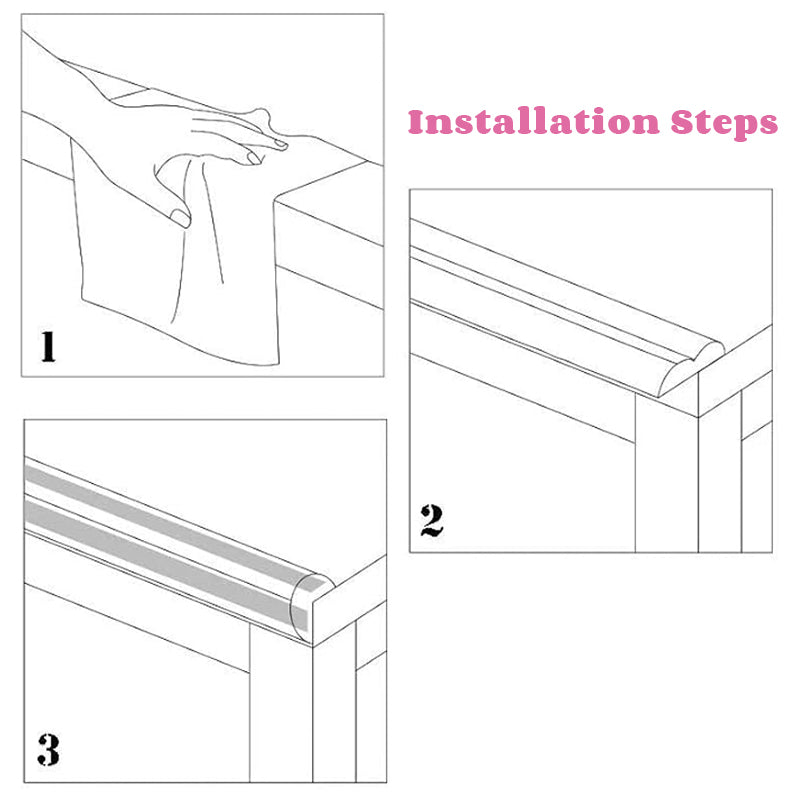 Installation Steps

1

2

3