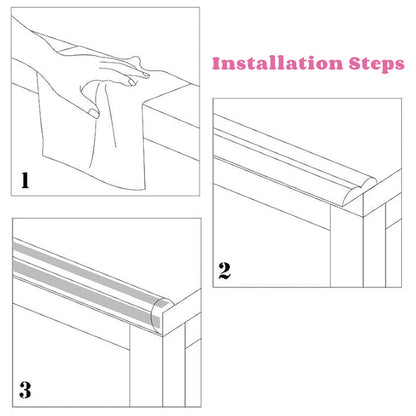 Installation Steps

1

2

3